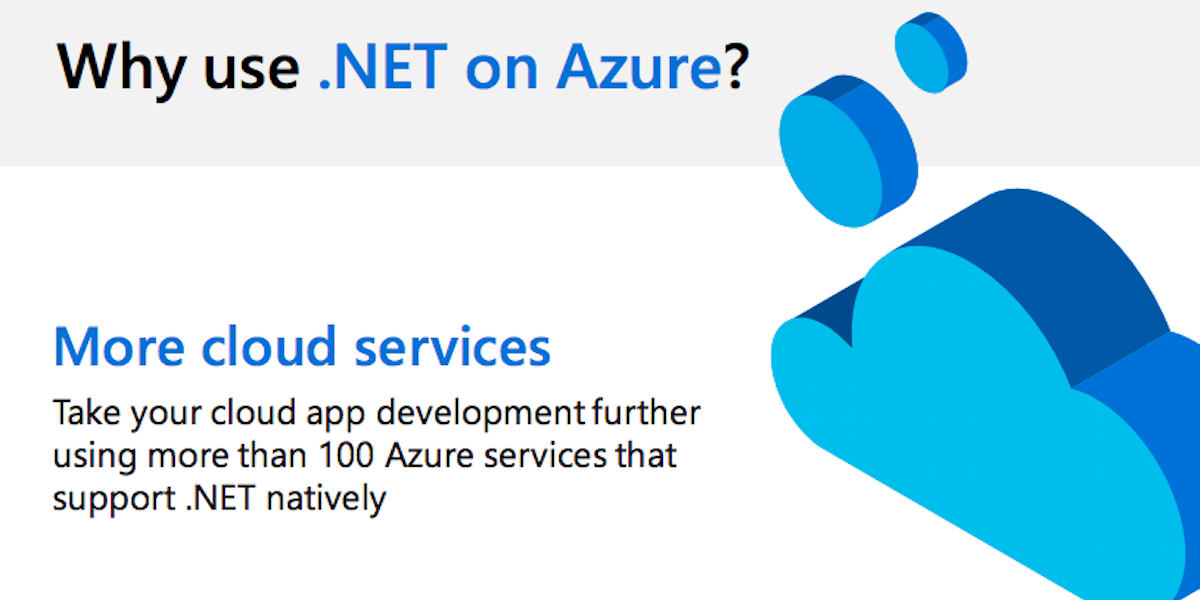 Why use .NET on Azure?

More cloud services

Take your cloud app development further using more than 100 Azure services that support .NET natively