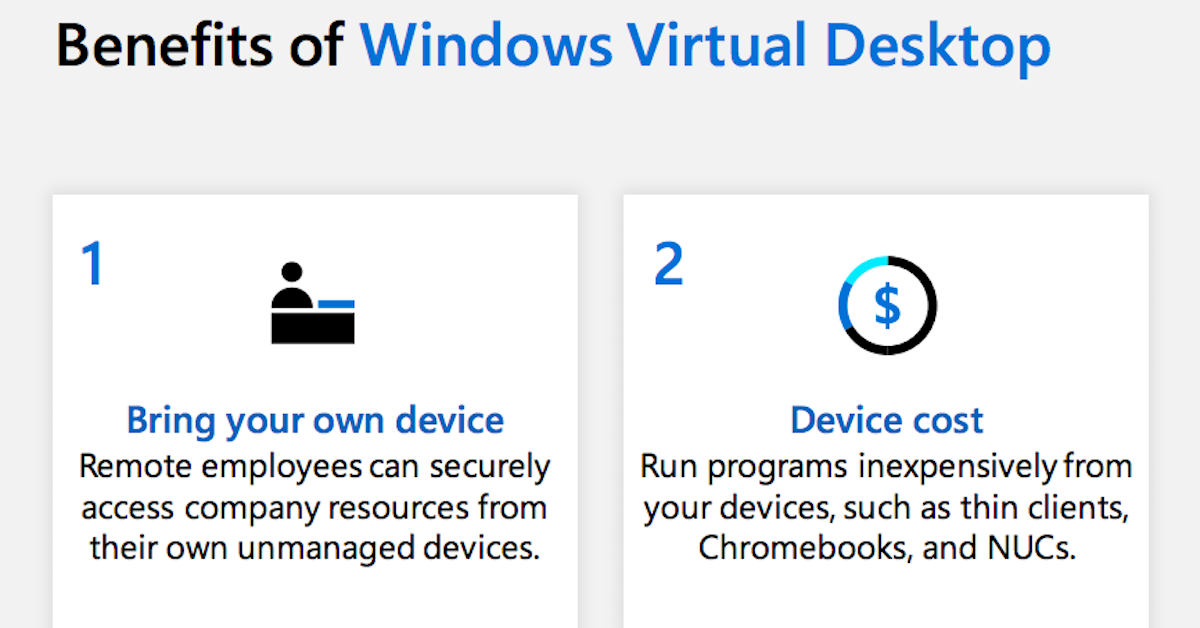 Benefits of Windows Virtual Desktop

1

Bring your own device
Remote employees can securely access company resources from their own unmanaged devices.

2

$

Device cost
Run programs inexpensively from your devices, such as thin clients, Chromebooks, and NUCs.