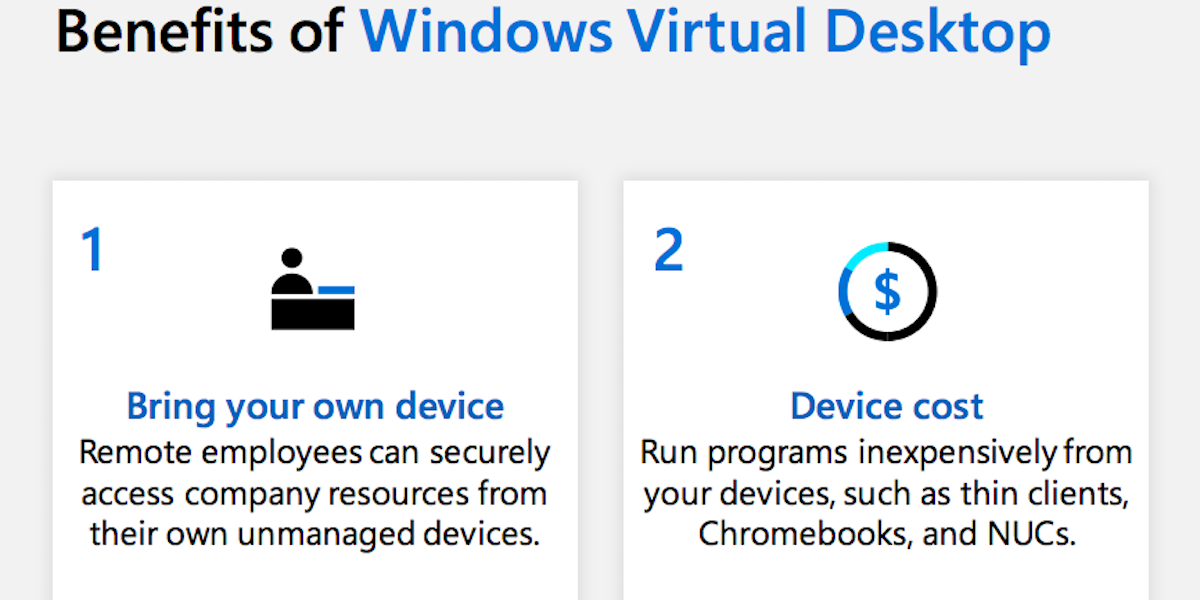 Benefits of Windows Virtual Desktop

1

Bring your own device
Remote employees can securely access company resources from their own unmanaged devices.

2

$

Device cost
Run programs inexpensively from your devices, such as thin clients, Chromebooks, and NUCs.