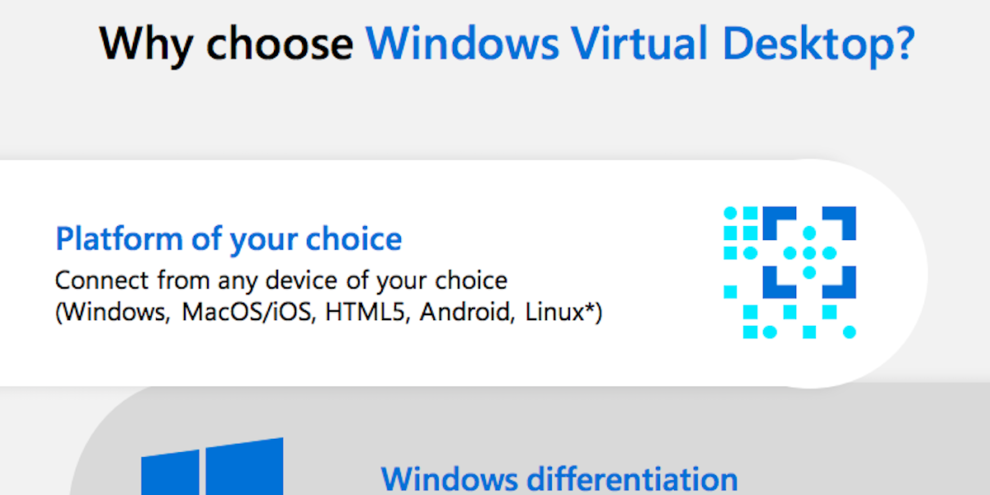 Why choose Windows Virtual Desktop?

Platform of your choice
Connect from any device of your choice (Windows, MacOS/iOS, HTML5, Android, Linux*)

Windows differentiation