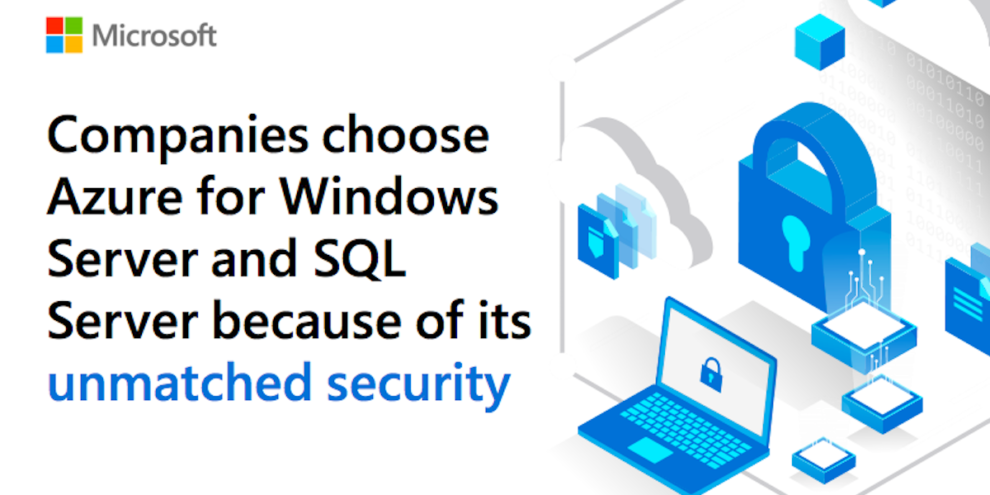 Microsoft

Companies choose Azure for Windows Server and SQL Server because of its unmatched security