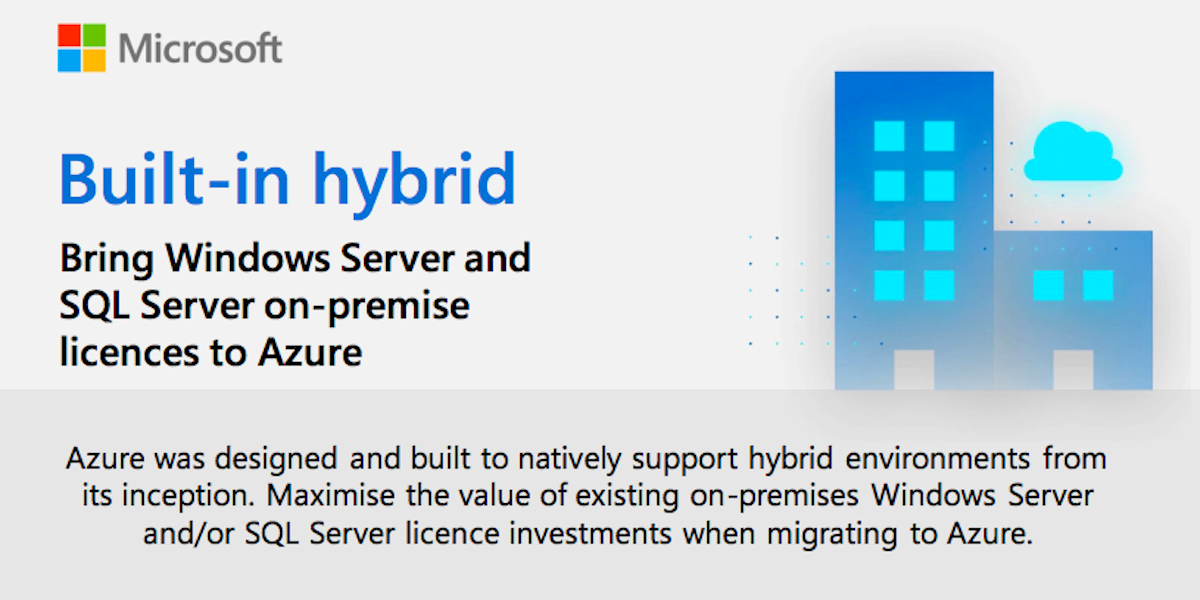 Microsoft

Built-in hybrid

Bring Windows Server and SQL Server on-premise licences to Azure

Azure was designed and built to natively support hybrid environments from its inception. Maximise the value of existing on-premises Windows Server and/or SQL Server licence investments when migrating to Azure.